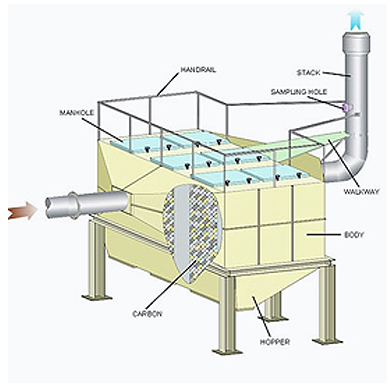 HANDRAIL
STACK
SAMPLING HOLE
MANHOLE
WALKWAY
BODY
CARBON
HOPPER