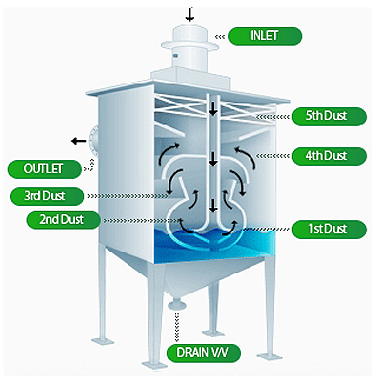 INLET

5th Dust

4th Dust

OUTLET

3rd Dust

2nd Dust

1st Dust

DRAIN V/V